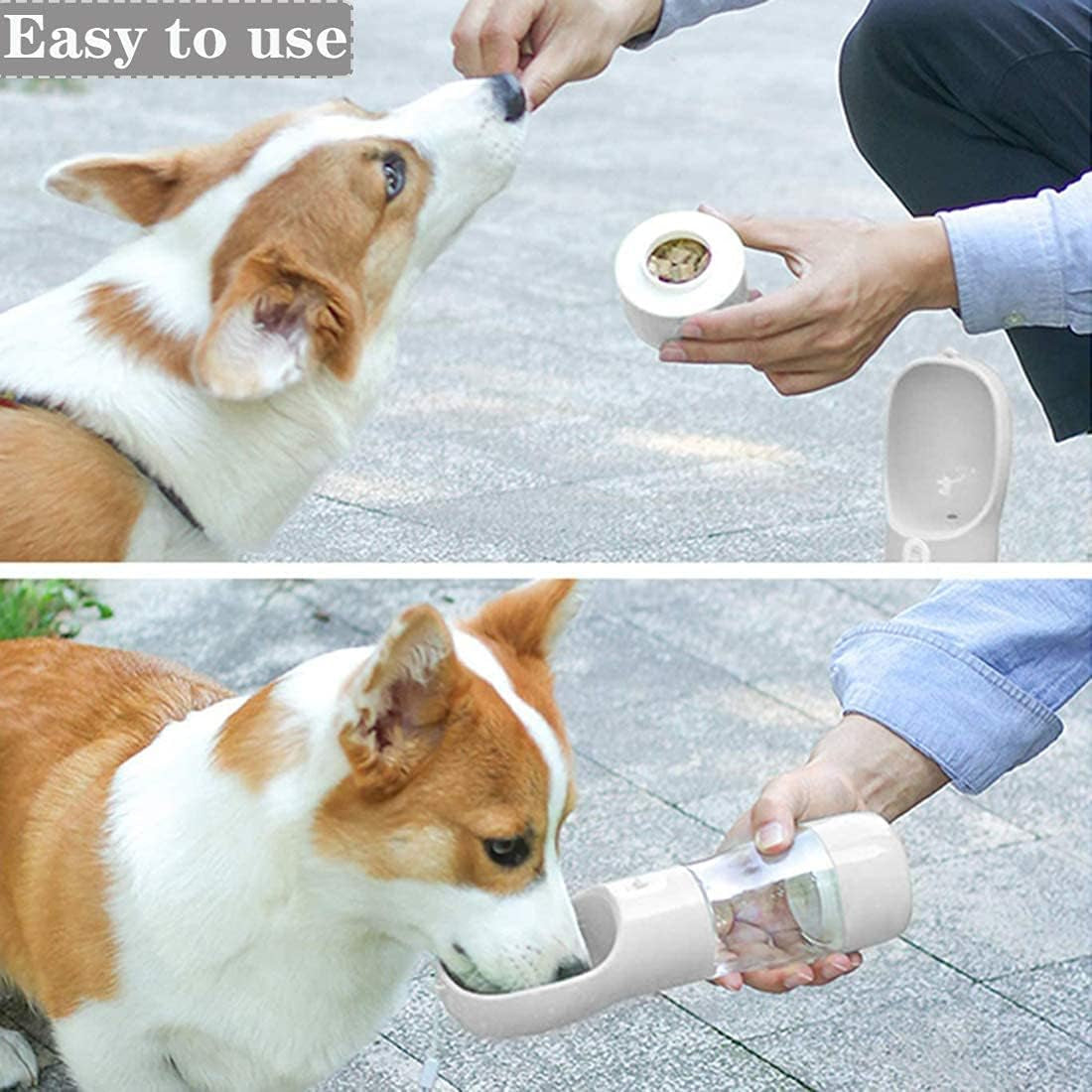 Easy to use